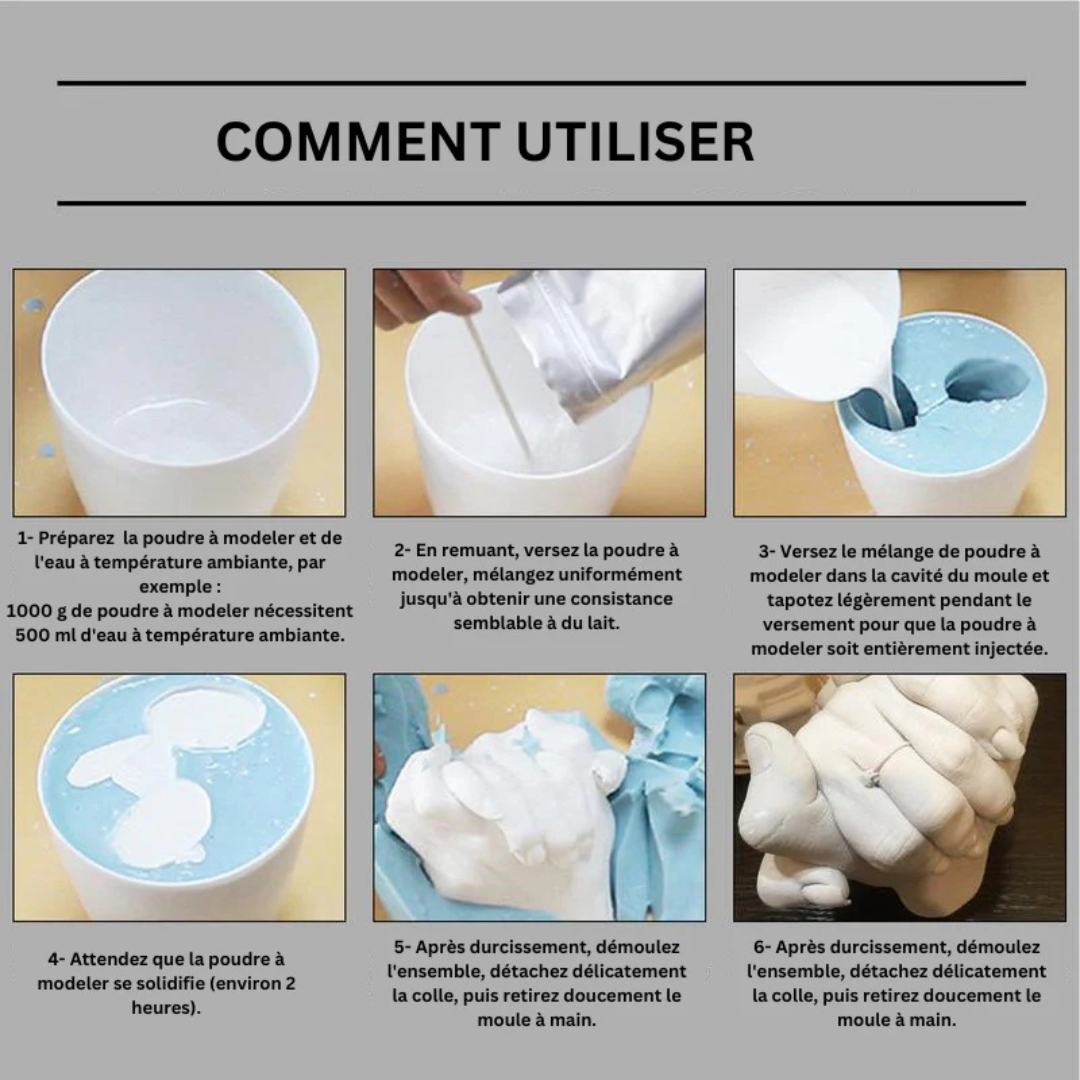 COMMENT UTILISER

1- Préparez  la poudre à modeler et de l'eau à température ambiante, par exemple :
1000 g de poudre à modeler nécessitent 500 ml d'eau à température ambiante.

2- En remuant, versez la poudre à modeler, mélangez uniformément jusqu'à obtenir une consistance semblable à du lait.

3- Versez le mélange de poudre à modeler dans la cavité du moule et tapotez légèrement pendant le versement pour que la poudre à modeler soit entièrement injectée.

4- Attendez que la poudre à modeler se solidifie (environ 2 heures).

5- Après durcissement, démoulez l'ensemble, détachez délicatement la colle, puis retirez doucement le moule à main.

6- Après durcissement, démoulez l'ensemble, détachez délicatement la colle, puis retirez doucement le moule à main.